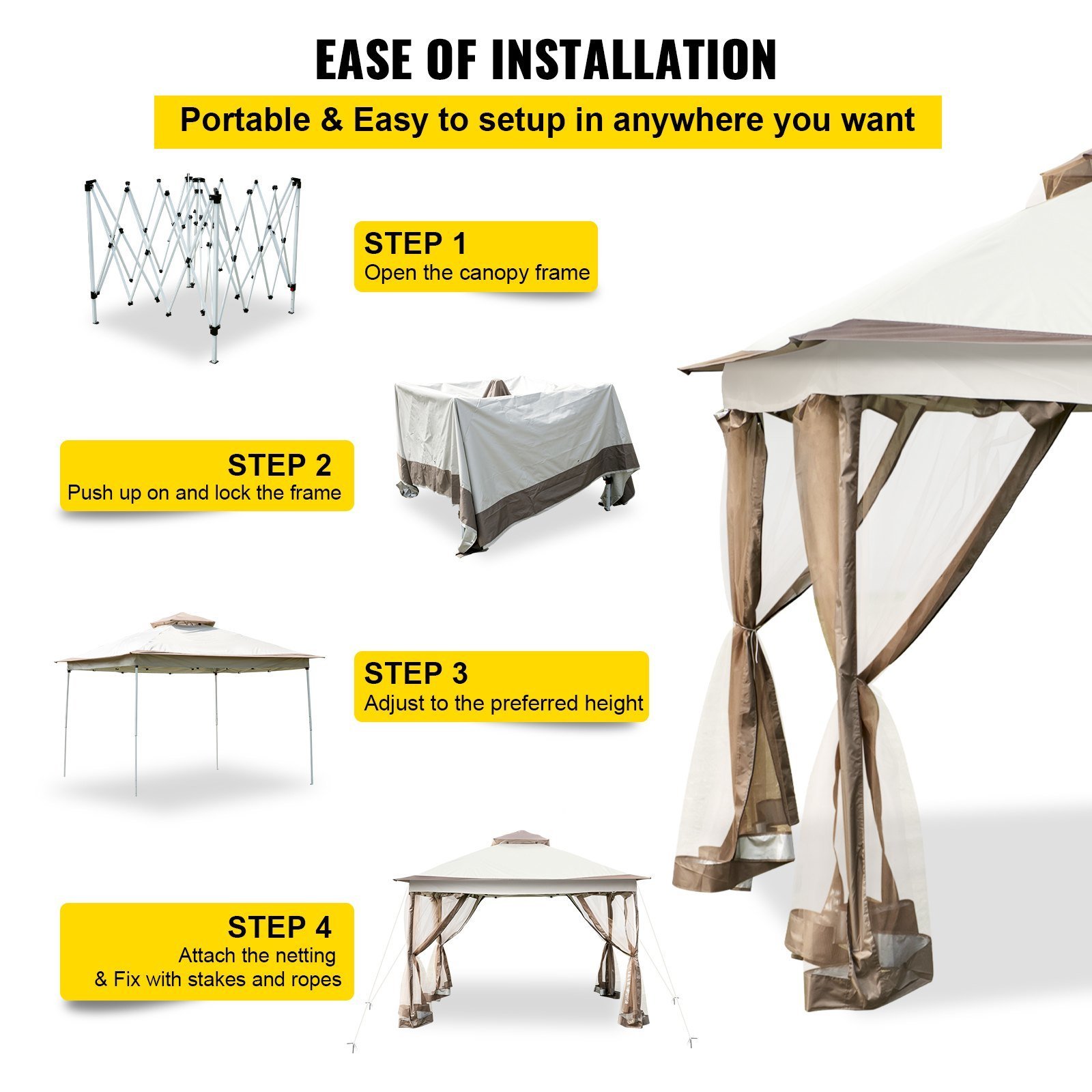 EASE OF INSTALLATION

Portable & Easy to setup in anywhere you want

STEP 1
Open the canopy frame

STEP 2
Push up on and lock the frame

STEP 3
Adjust to the preferred height

STEP 4
Attach the netting
& Fix with stakes and ropes