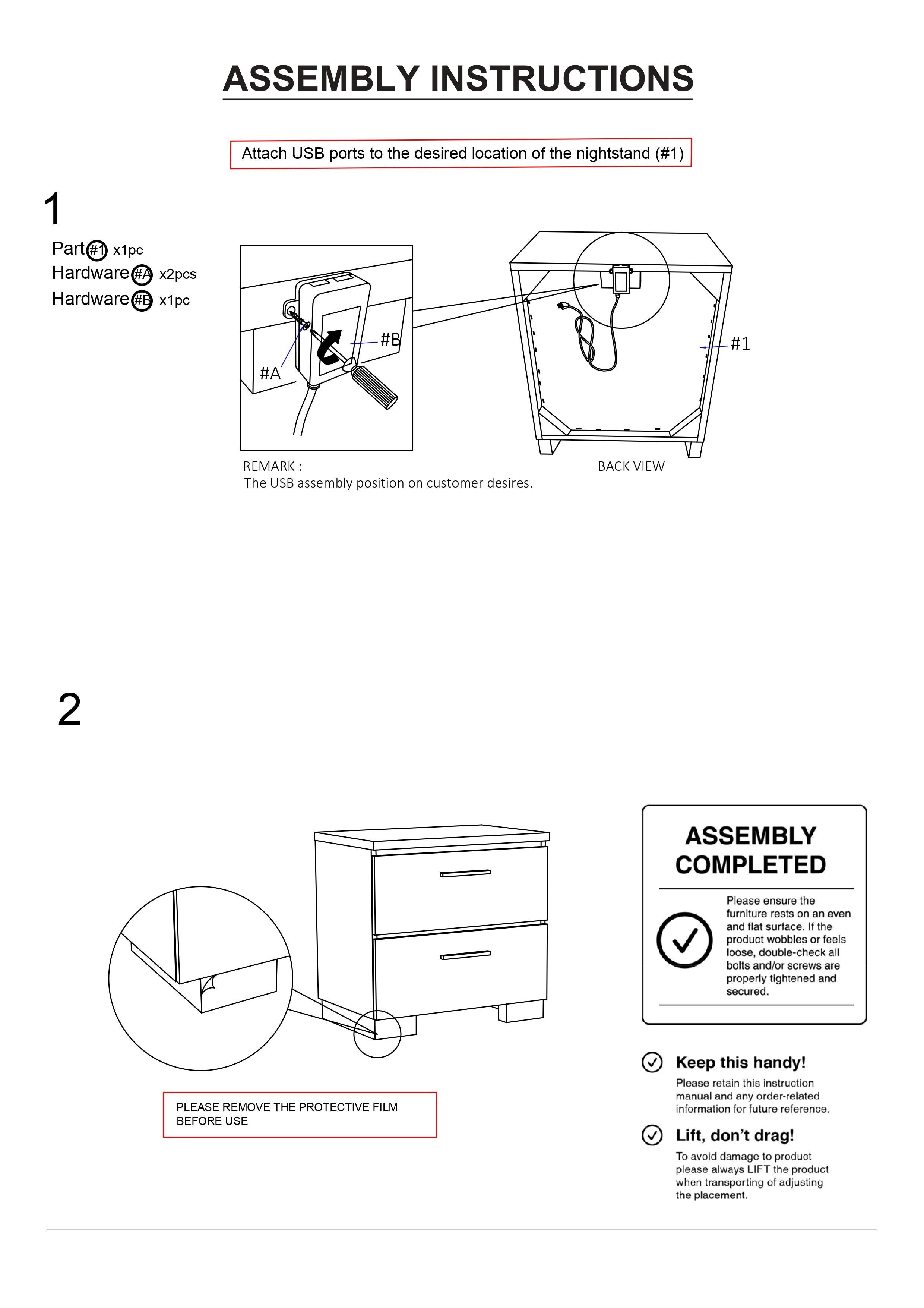 ASSEMBLY INSTRUCTIONS

Attach USB ports to the desired location of the nightstand (#1)

1

Part #1 x1pc
Hardware #A x2pcs
Hardware #B x1pc

#B
#A
#1

REMARK :
The USB assembly position on customer desires.

BACK VIEW

2

PLEASE REMOVE THE PROTECTIVE FILM BEFORE USE

ASSEMBLY COMPLETED

Please ensure the furniture rests on an even and flat surface. If the product wobbles or feels loose, double-check all bolts and/or screws are properly tightened and secured.

Keep this handy!
Please retain this instruction manual and any order-related information for future reference.

Lift, don't drag!
To avoid damage to product please always LIFT the product when transporting of adjusting the placement.